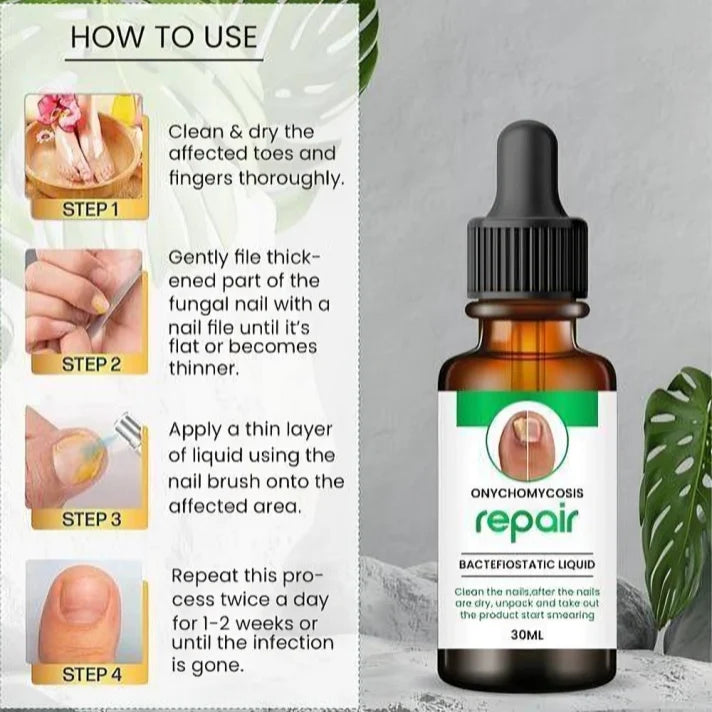 HOW TO USE

STEP 1

Clean & dry the affected toes and fingers thoroughly.

STEP 2

Gently file thickened part of the fungal nail with a nail file until it's flat or becomes thinner.

STEP 3

Apply a thin layer of liquid using the nail brush onto the affected area.

STEP 4

Repeat this process twice a day for 1-2 weeks or until the infection is gone.

ONYCHOMYCOSIS

repair

BACTEFIOSTATIC LIQUID

Clean the nails,after the nails are dry, unpack and take out the product start smearing

30ML